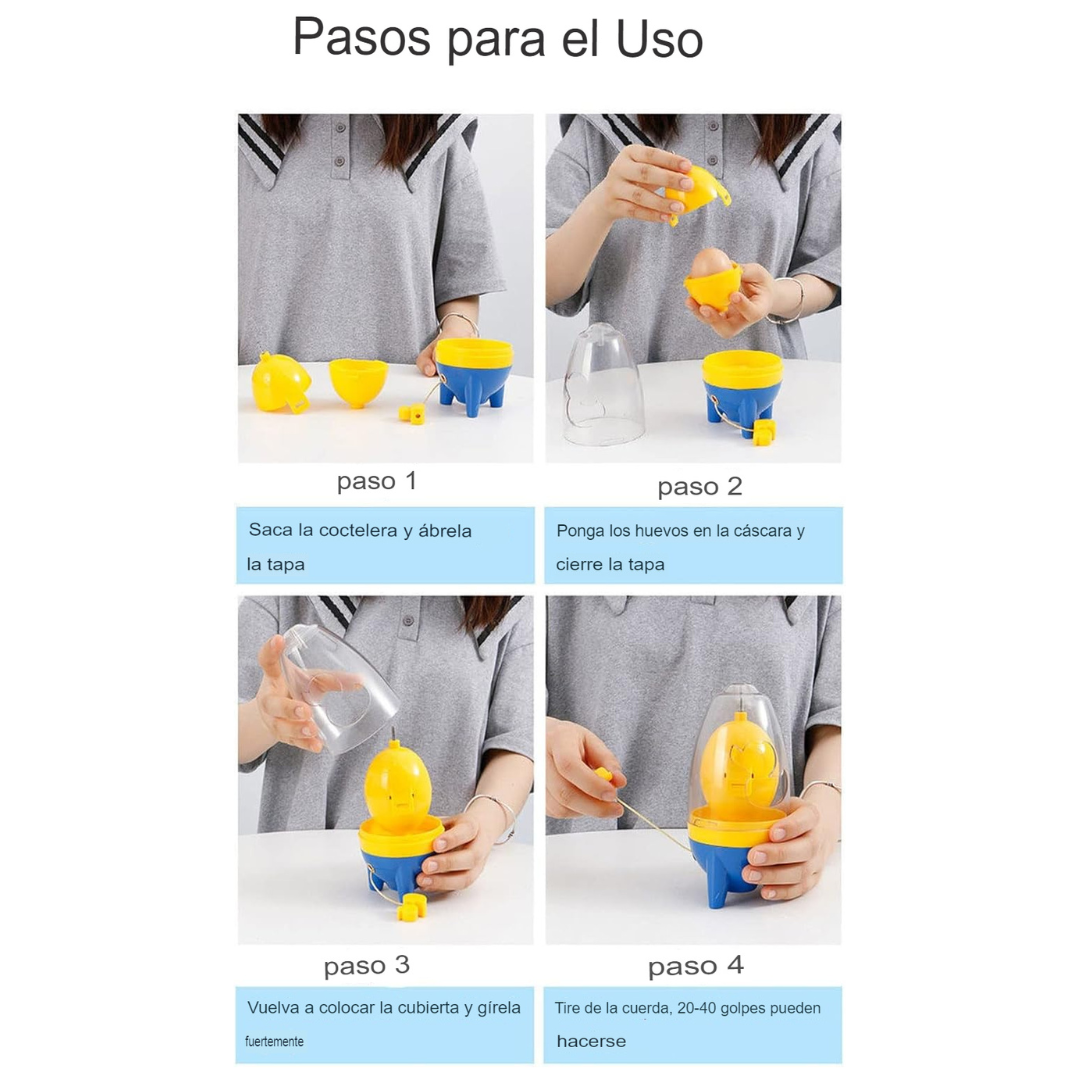 Pasos para el Uso

paso 1

Saca la coctelera y ábrela la tapa

paso 2

Ponga los huevos en la cáscara y cierre la tapa

paso 3

Vuelva a colocar la cubierta y gírela fuertemente

paso 4

Tire de la cuerda, 20-40 golpes pueden hacerse